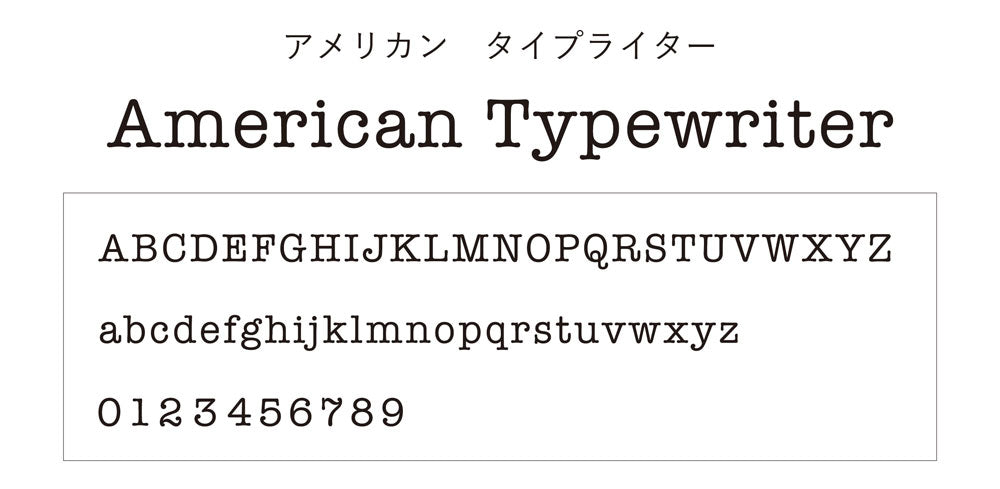 アメリカン　タイプライター

American Typewriter

ABCDEFGHIJKLMNOPQRSTUVWXYZ

abcdefghijklmnopqrstuvwxyz

0123456789